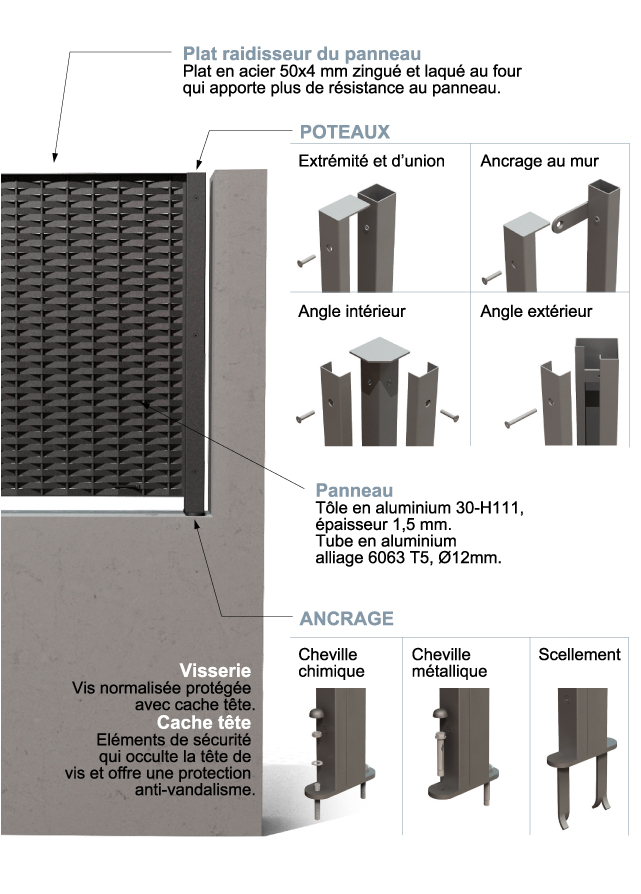 Plat raidisseur du panneau
Plat en acier 50x4 mm zingué et laqué au four qui apporte plus de résistance au panneau.

POTEAUX

Extrémité et d'union

Ancrage au mur

Angle intérieur

Angle extérieur

Panneau
Tôle en aluminium 30-H111, épaisseur 1,5 mm.
Tube en aluminium alliage 6063 T5, Ø12mm.

ANCRAGE

Cheville chimique

Cheville métallique

Scellement

Visserie
Vis normalisée protégée avec cache tête.
Cache tête
Eléments de sécurité qui occulte la tête de vis et offre une protection anti-vandalisme.