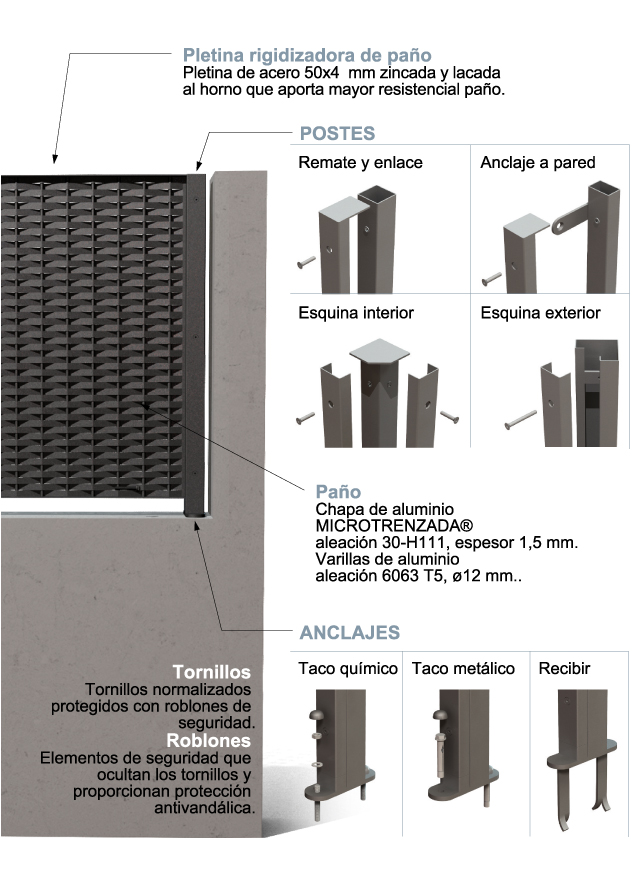 Pletina rigidizadora de paño
Pletina de acero 50x4 mm zincada y lacada al horno que aporta mayor resistencial paño.

POSTES

Remate y enlace

Anclaje a pared

Esquina interior

Esquina exterior

Paño
Chapa de aluminio MICROTRENZADA®
aleación 30-H111, espesor 1,5 mm.
Varillas de aluminio
aleación 6063 T5, ø12 mm..

ANCLAJES

Taco químico

Taco metálico

Recibir

Tornillos
Tornillos normalizados protegidos con roblones de seguridad.

Roblones
Elementos de seguridad que ocultan los tornillos y proporcionan protección antivandálica.