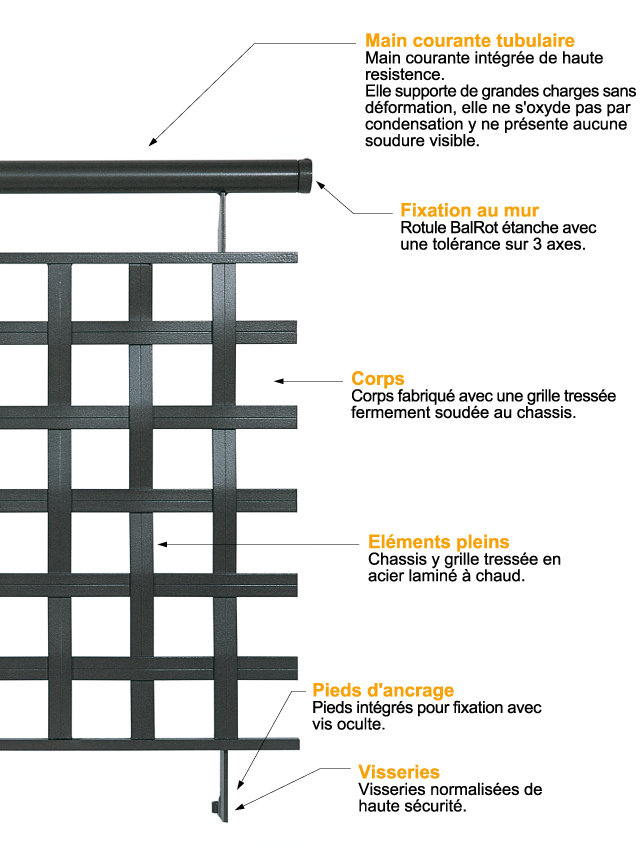 Main courante tubulaire
Main courante intégrée de haute resistence.
Elle supporte de grandes charges sans déformation, elle ne s'oxyde pas par condensation y ne présente aucune soudure visible.

Fixation au mur
Rotule BalRot étanche avec une tolérance sur 3 axes.

Corps
Corps fabriqué avec une grille tressée fermement soudée au chassis.

Eléments pleins
Chassis y grille tressée en acier laminé à chaud.

Pieds d'ancrage
Pieds intégrés pour fixation avec vis oculte.

Visseries
Visseries normalisées de haute sécurité.