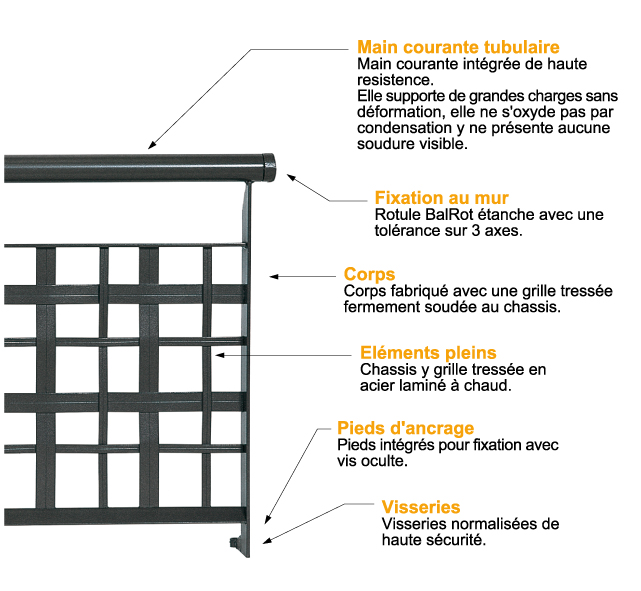 Main courante tubulaire
Main courante intégrée de haute resistence.
Elle supporte de grandes charges sans déformation, elle ne s'oxyde pas par condensation y ne présente aucune soudure visible.

Fixation au mur
Rotule BalRot étanche avec une tolérance sur 3 axes.

Corps
Corps fabriqué avec une grille tressée fermement soudée au chassis.

Eléments pleins
Chassis y grille tressée en acier laminé à chaud.

Pieds d'ancrage
Pieds intégrés pour fixation avec vis oculte.

Visseries
Visseries normalisées de haute sécurité.